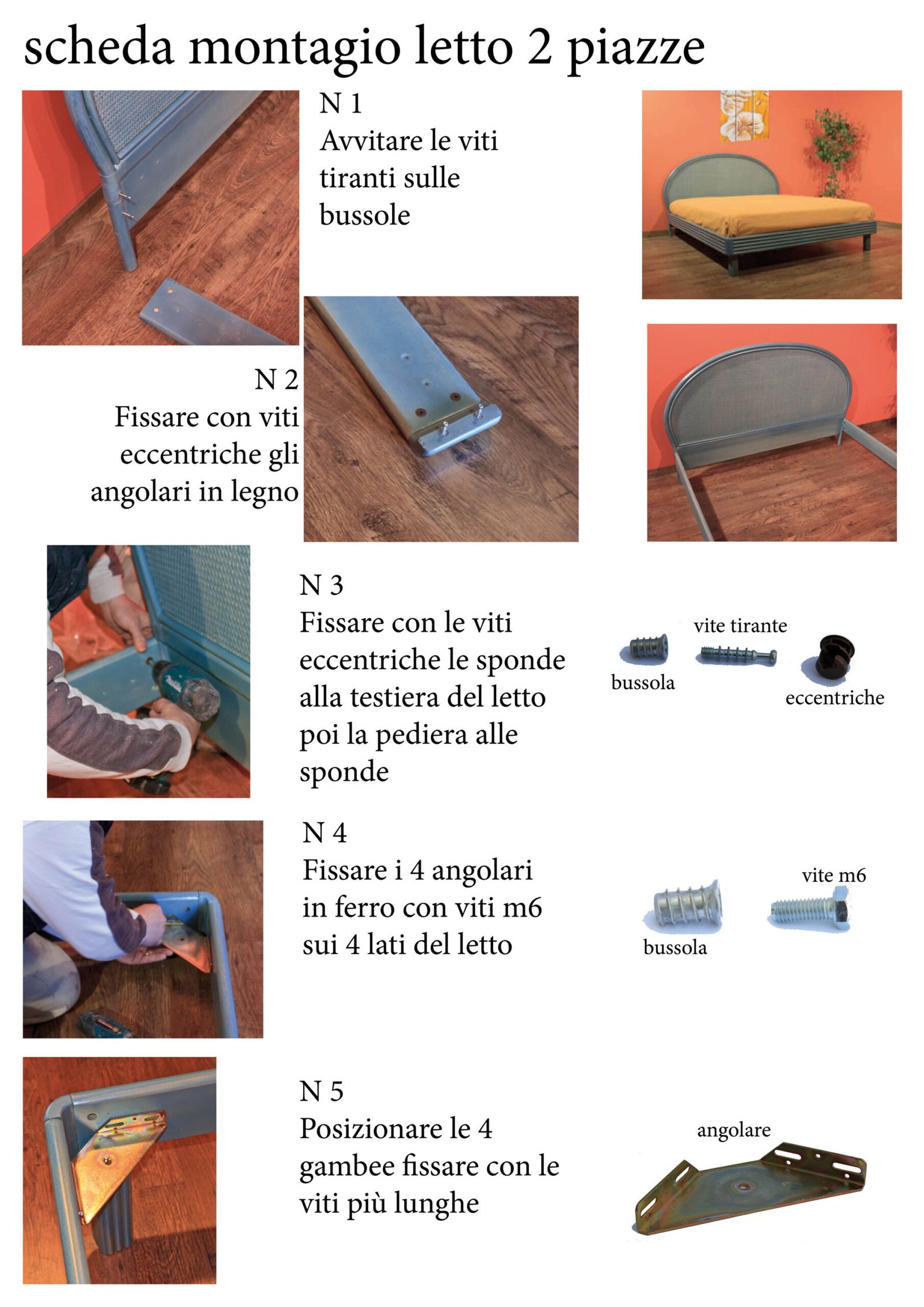 scheda montagio letto 2 piazze

N 1
Avvitare le viti tiranti sulle bussole

N 2
Fissare con viti eccentriche gli angolari in legno

N 3
Fissare con le viti eccentriche le sponde alla testiera del letto poi la pediera alle sponde

bussola
vite tirante
eccentriche

N 4
Fissare i 4 angolari in ferro con viti m6 sui 4 lati del letto

bussola
vite m6

N 5
Posizionare le 4 gambee fissare con le viti più lunghe

angolare